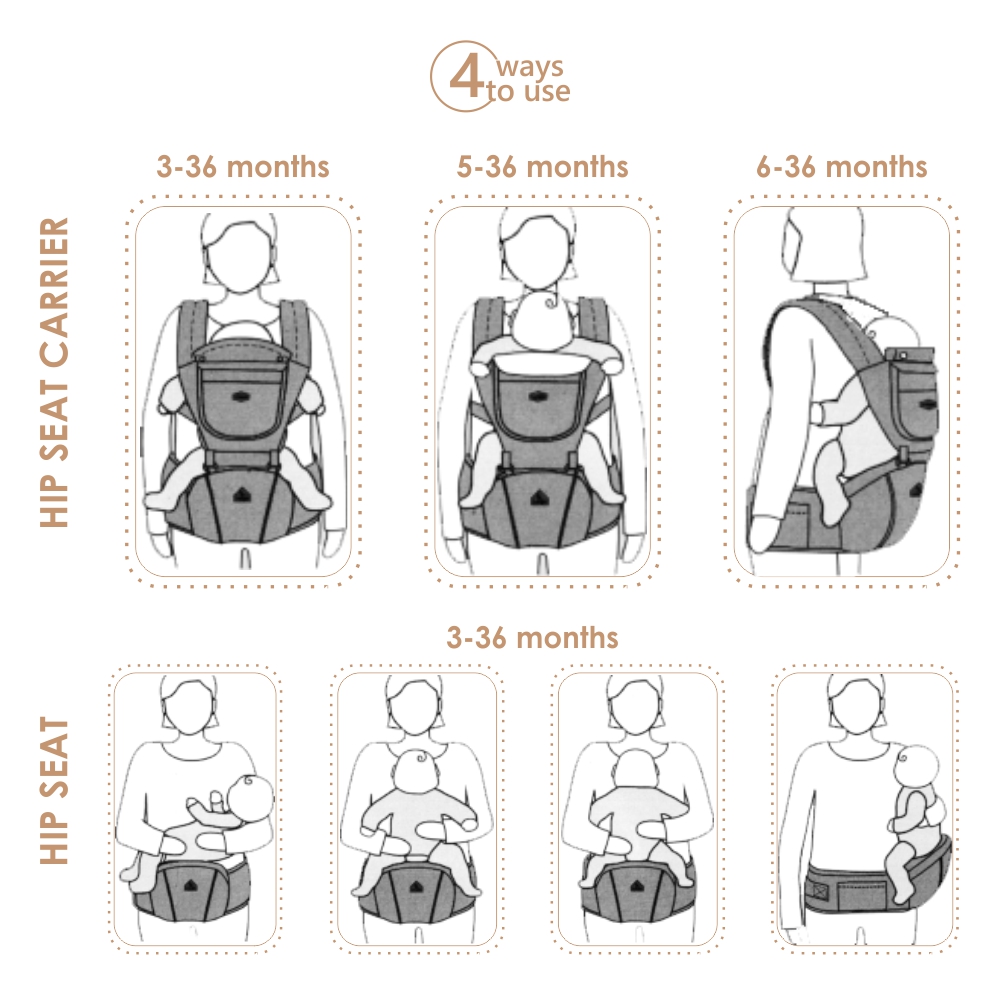 4 ways to use

HIP SEAT CARRIER

3-36 months

5-36 months

6-36 months

HIP SEAT

3-36 months